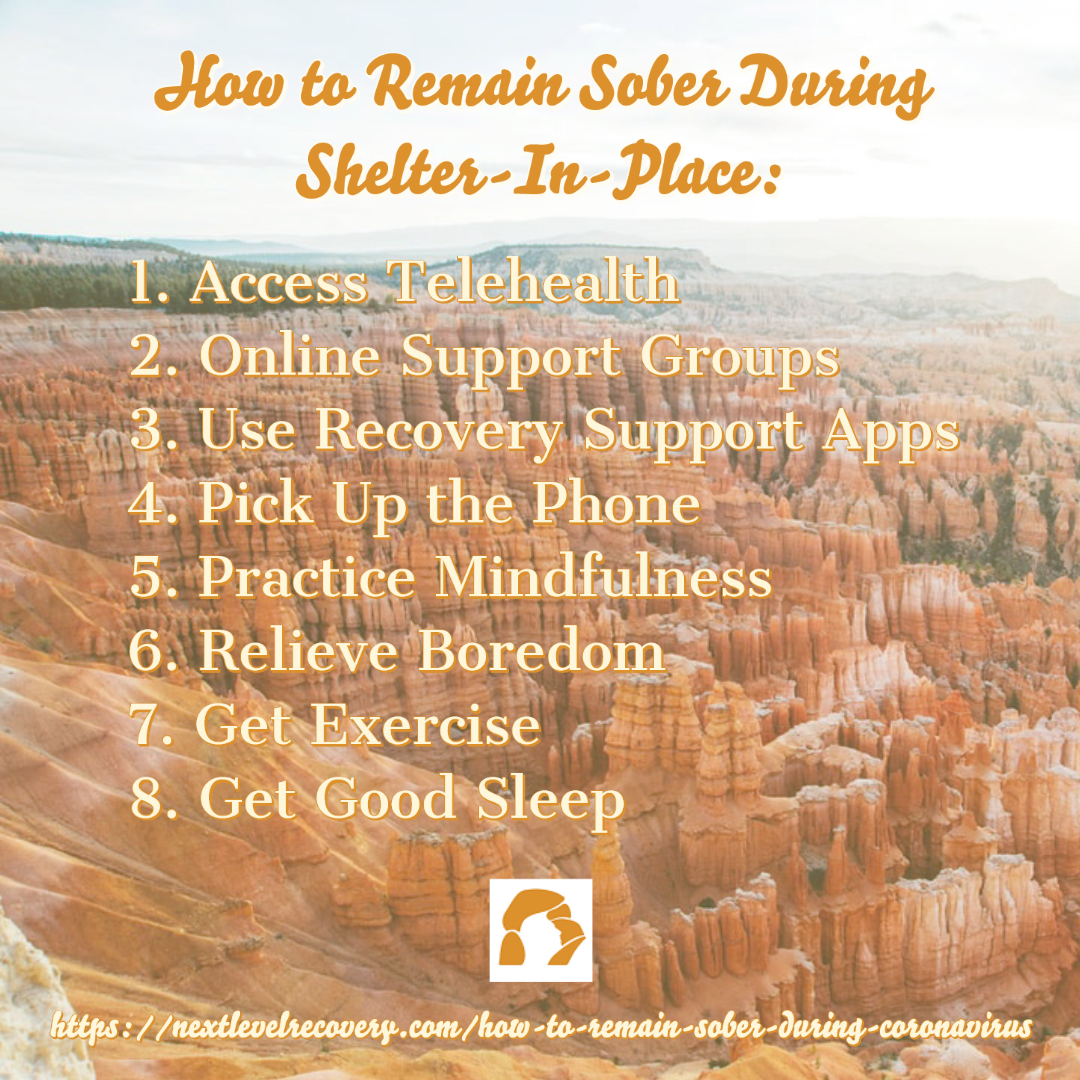 How to Remain Sober During Shelter-In-Place:

1. Access Telehealth
2. Online Support Groups
3. Use Recovery Support Apps
4. Pick Up the Phone
5. Practice Mindfulness
6. Relieve Boredom
7. Get Exercise
8. Get Good Sleep

https://nextlevelrecovery.com/how-to-remain-sober-during-coronavirus