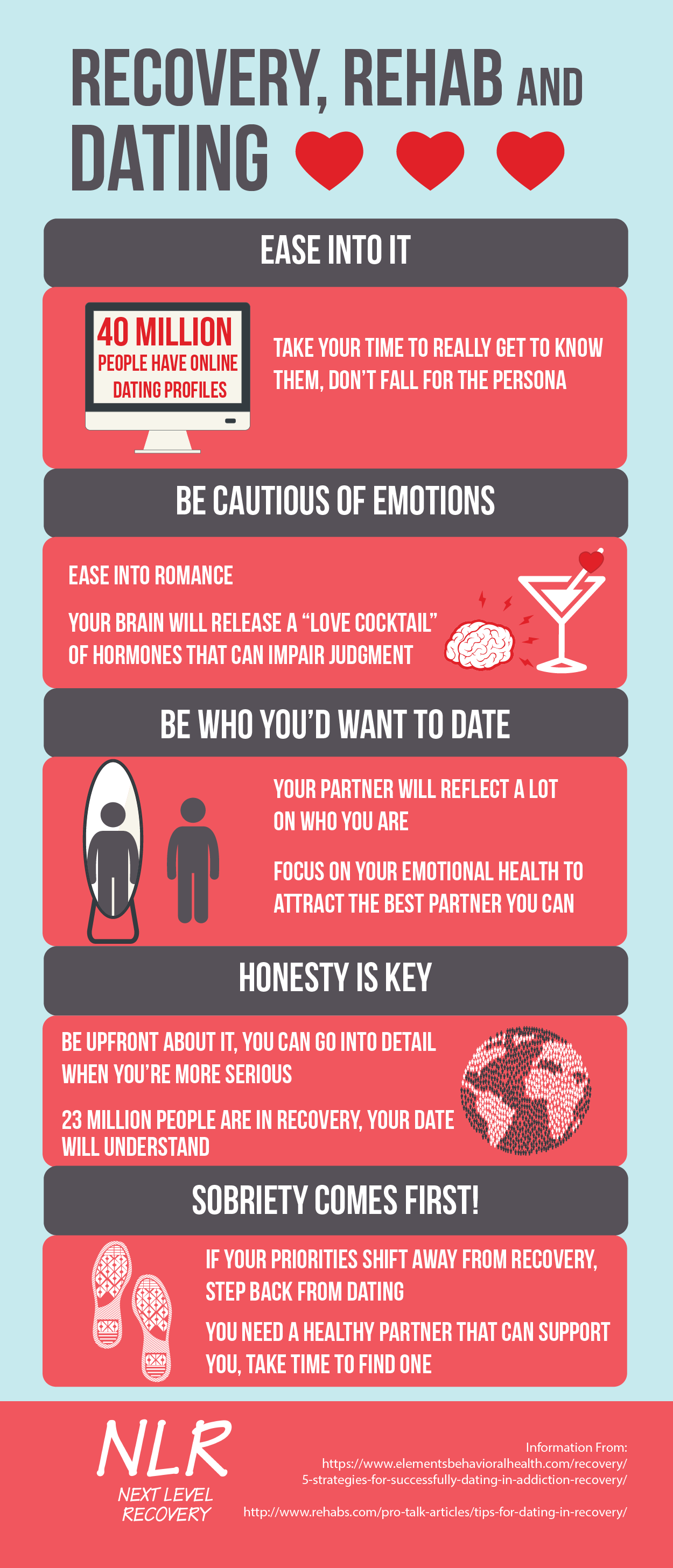 RECOVERY, REHAB AND DATING

EASE INTO IT

40 MILLION PEOPLE HAVE ONLINE DATING PROFILES

TAKE YOUR TIME TO REALLY GET TO KNOW THEM, DON'T FALL FOR THE PERSONA

BE CAUTIOUS OF EMOTIONS

EASE INTO ROMANCE

YOUR BRAIN WILL RELEASE A "LOVE COCKTAIL" OF HORMONES THAT CAN IMPAIR JUDGMENT

BE WHO YOU'D WANT TO DATE

YOUR PARTNER WILL REFLECT A LOT ON WHO YOU ARE

FOCUS ON YOUR EMOTIONAL HEALTH TO ATTRACT THE BEST PARTNER YOU CAN

HONESTY IS KEY

BE UPFRONT ABOUT IT, YOU CAN GO INTO DETAIL WHEN YOU'RE MORE SERIOUS

23 MILLION PEOPLE ARE IN RECOVERY, YOUR DATE WILL UNDERSTAND

SOBRIETY COMES FIRST!

IF YOUR PRIORITIES SHIFT AWAY FROM RECOVERY, STEP BACK FROM DATING

YOU NEED A HEALTHY PARTNER THAT CAN SUPPORT YOU, TAKE TIME TO FIND ONE

NLR
NEXT LEVEL RECOVERY

Information From:
https://www.elementsbehavioralhealth.com/recovery/5-strategies-for-successfully-dating-in-addiction-recovery/

http://www.rehabs.com/pro-talk-articles/tips-for-dating-in-recovery/